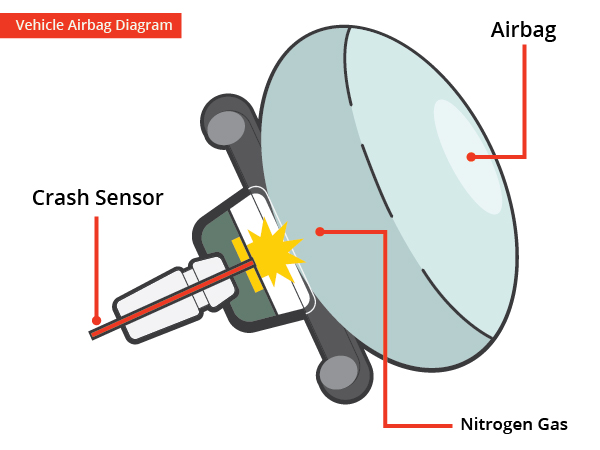 Vehicle Airbag Diagram

Airbag

Crash Sensor

Nitrogen Gas